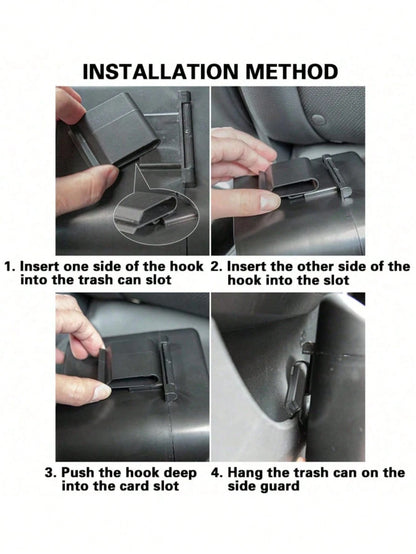 INSTALLATION METHOD

1. Insert one side of the hook into the trash can slot

2. Insert the other side of the hook into the slot

3. Push the hook deep into the card slot

4. Hang the trash can on the side guard