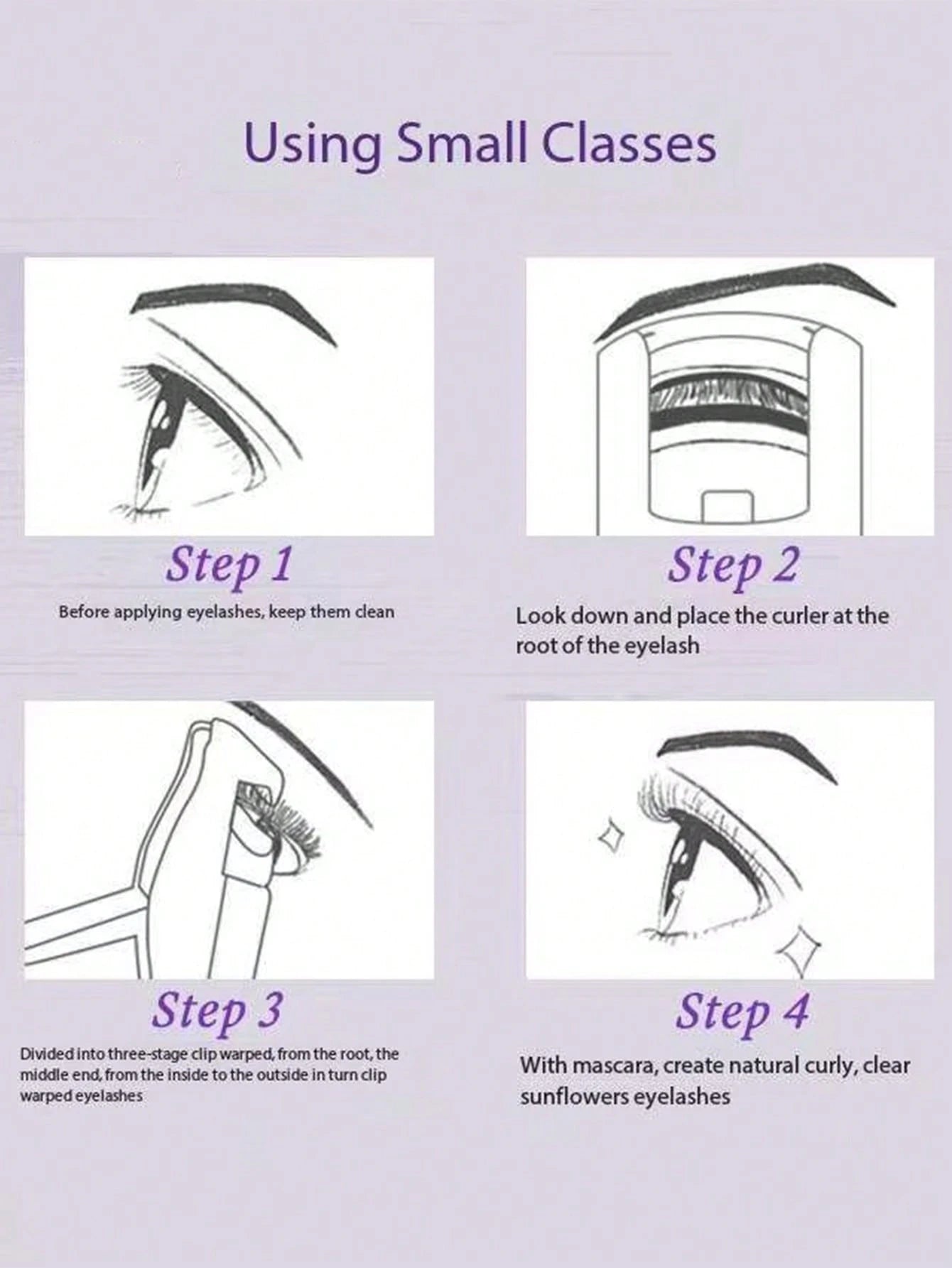 Using Small Classes

Step 1

Before applying eyelashes, keep them clean

Step 2

Look down and place the curler at the root of the eyelash

Step 3

Divided into three-stage clip warped, from the root, the middle end, from the inside to the outside in turn clip warped eyelashes

Step 4

With mascara, create natural curly, clear sunflowers eyelashes