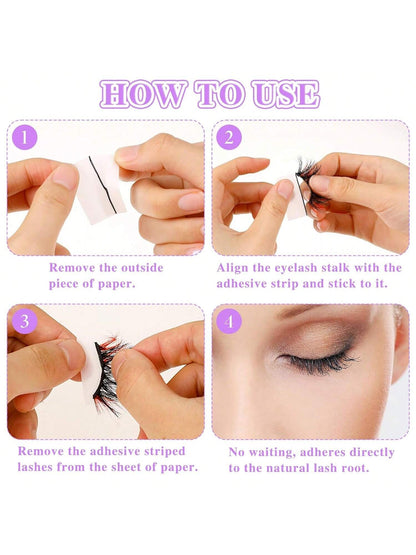 HOW TO USE

1

Remove the outside piece of paper.

2

Align the eyelash stalk with the adhesive strip and stick to it.

3

Remove the adhesive striped lashes from the sheet of paper.

4

No waiting, adheres directly to the natural lash root.