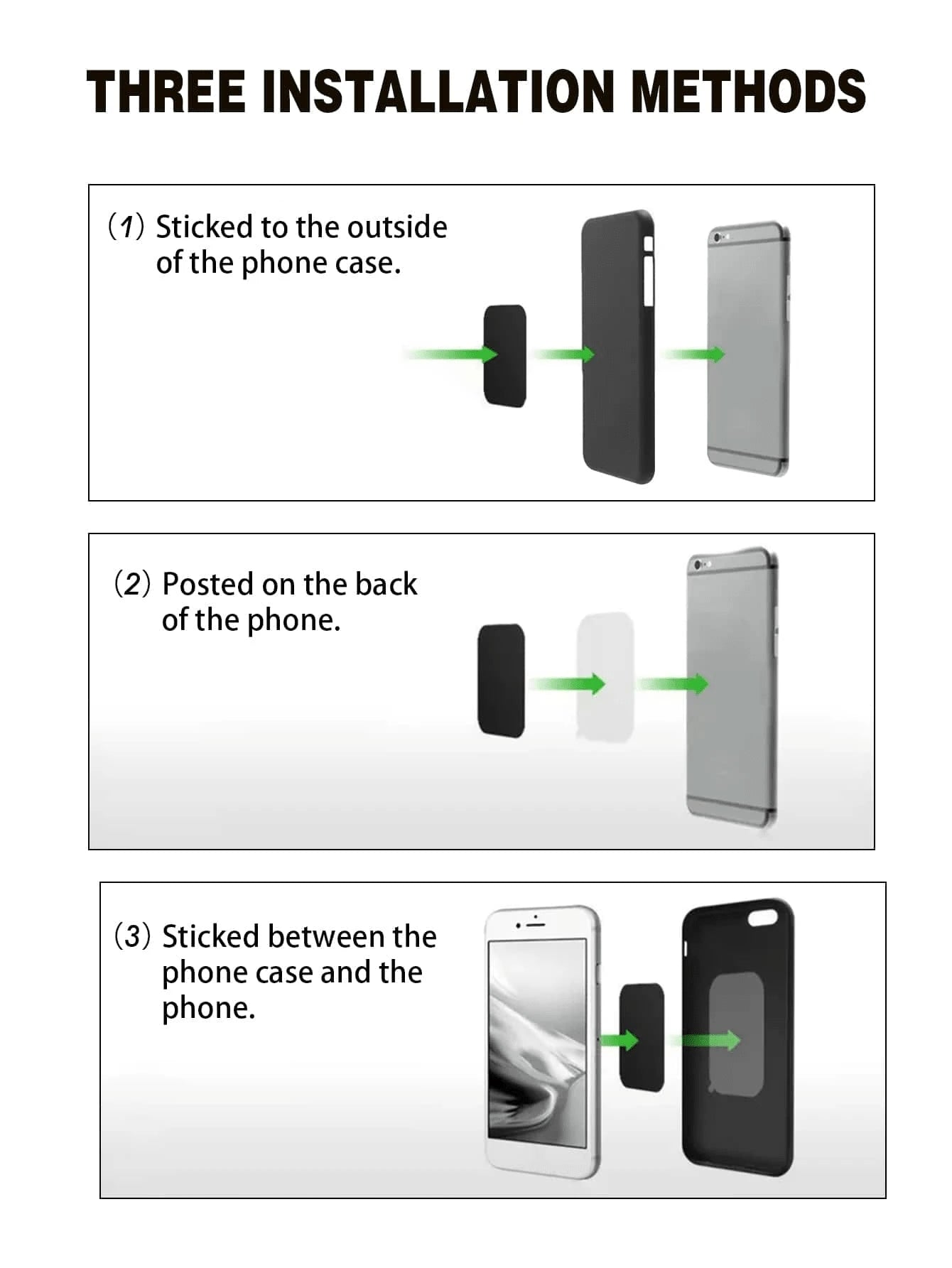 THREE INSTALLATION METHODS

(1) Sticked to the outside of the phone case.

(2) Posted on the back of the phone.

(3) Sticked between the phone case and the phone.