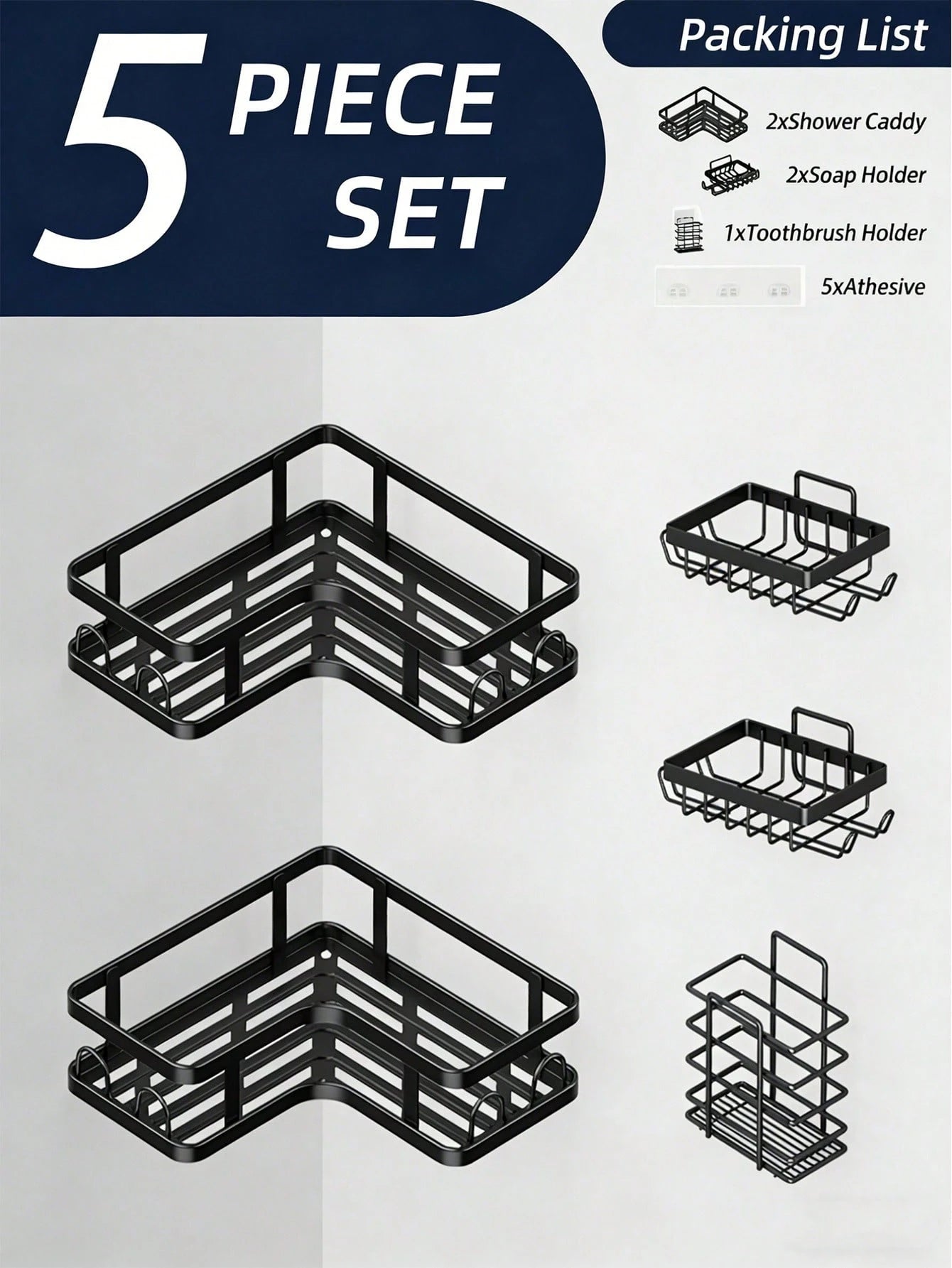 5 PIECE SET

Packing List

2xShower Caddy

2xSoap Holder

1xToothbrush Holder

5xAthesive