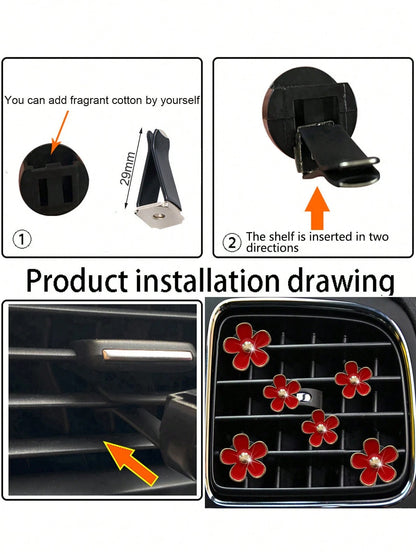 You can add fragrant cotton by yourself

29mm

①

② The shelf is inserted in two directions

Product installation drawing