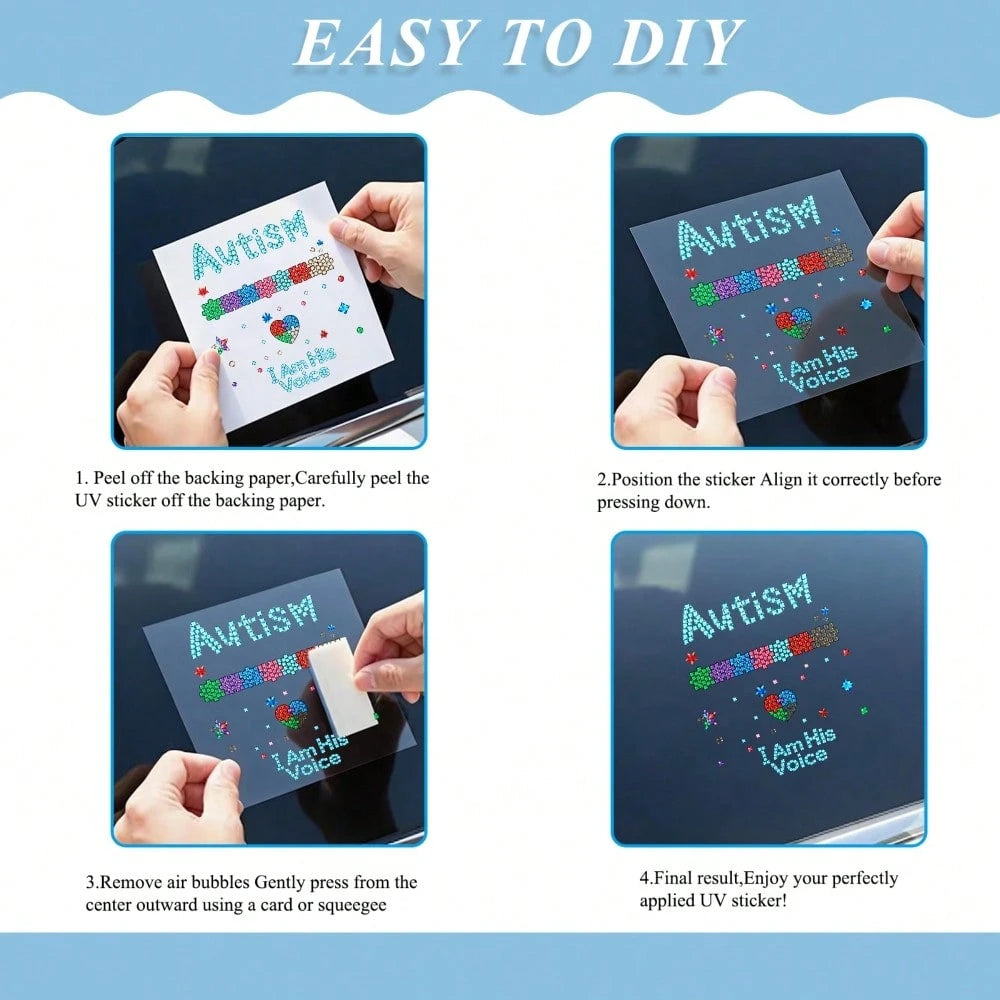 EASY TO DIY

Autism

I Am His Voice

1. Peel off the backing paper,Carefully peel the UV sticker off the backing paper.

Autism

I Am His Voice

2.Position the sticker Align it correctly before pressing down.

Autism

I Am His Voice

3.Remove air bubbles Gently press from the center outward using a card or squeegee

Autism

I Am His Voice

4.Final result,Enjoy your perfectly applied UV sticker!