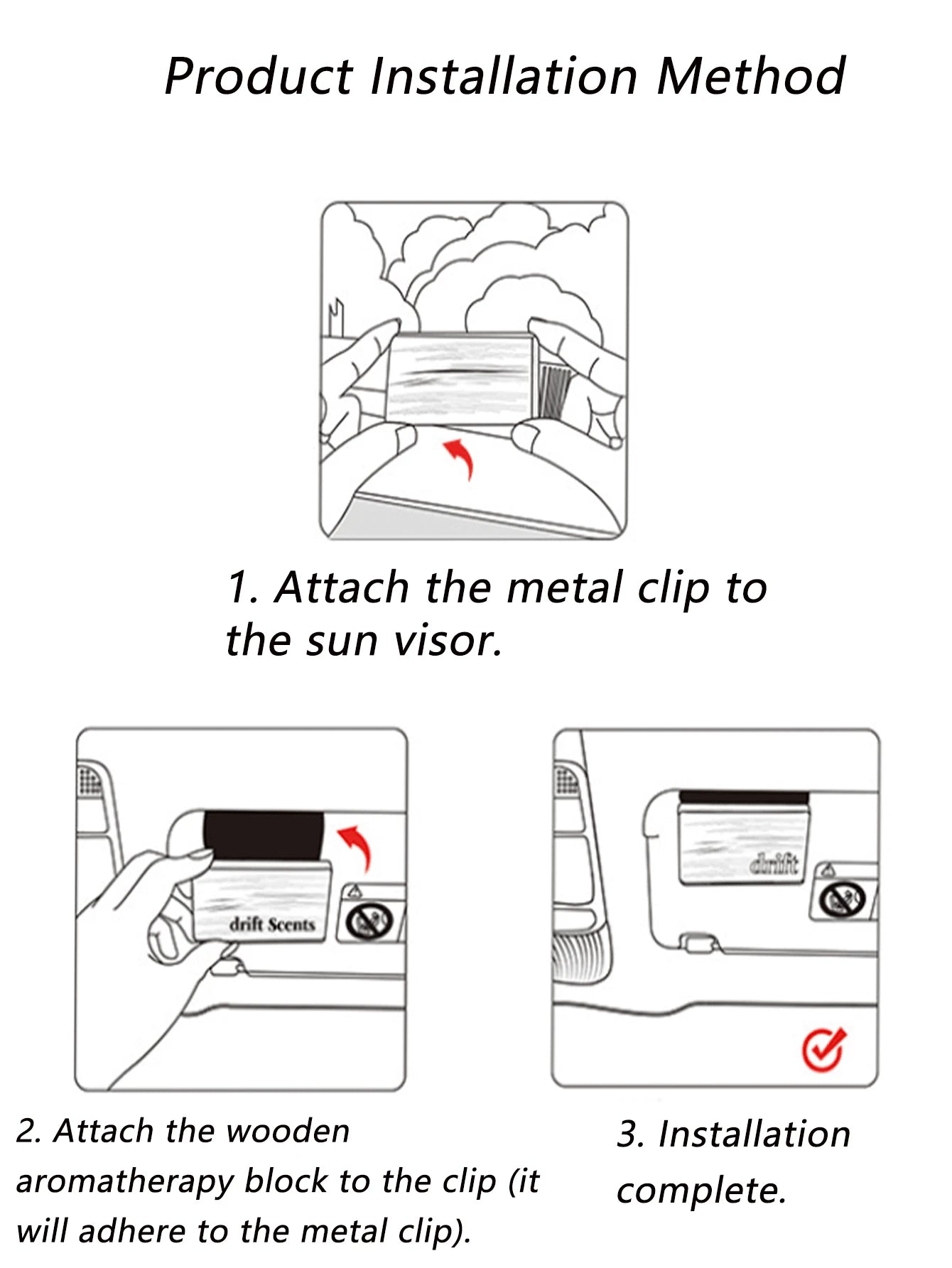 Product Installation Method

1. Attach the metal clip to the sun visor.

drift Scents

drift

2. Attach the wooden aromatherapy block to the clip (it will adhere to the metal clip).

3. Installation complete.