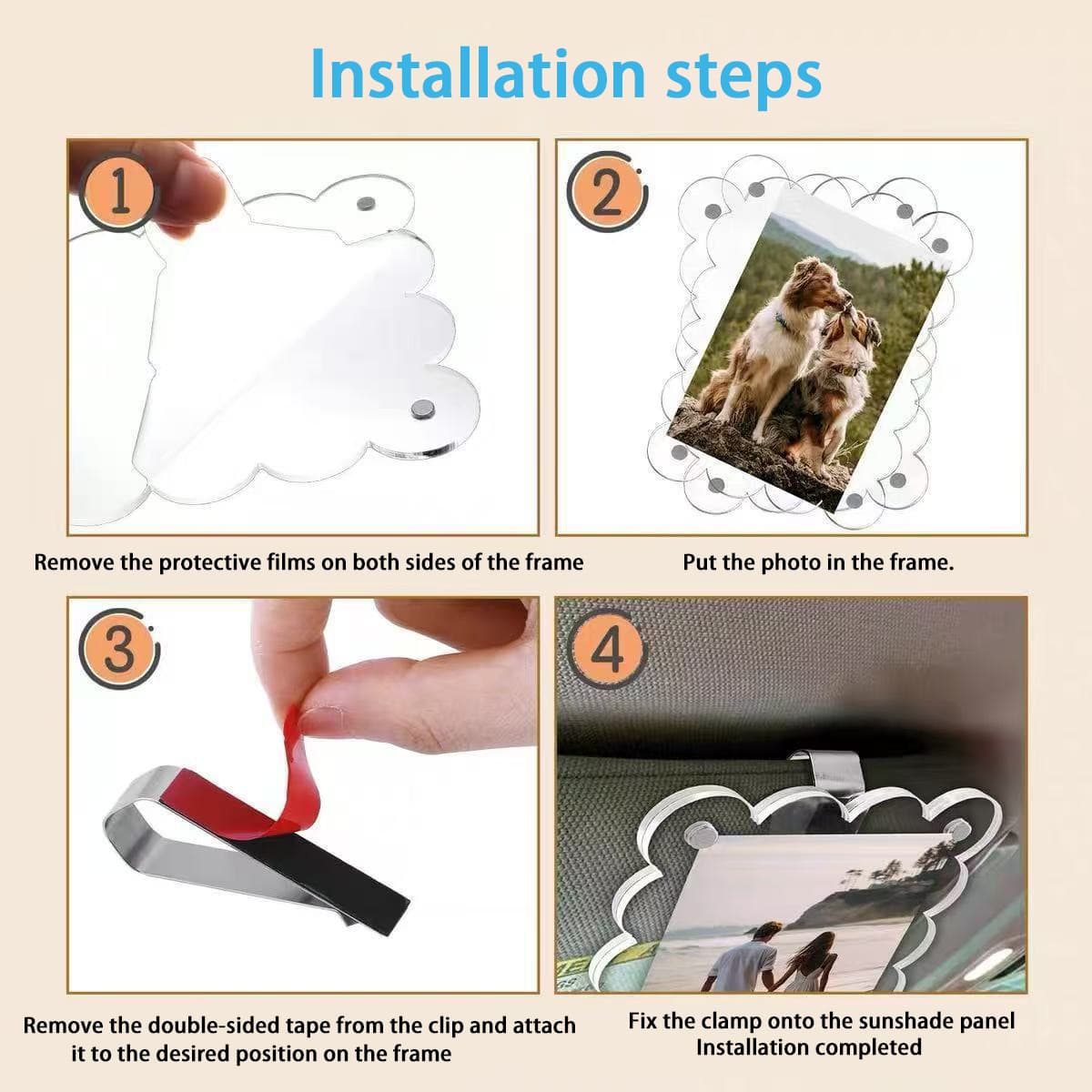 Installation steps

1

Remove the protective films on both sides of the frame

2

Put the photo in the frame.

3

Remove the double-sided tape from the clip and attach it to the desired position on the frame

4

Fix the clamp onto the sunshade panel
Installation completed