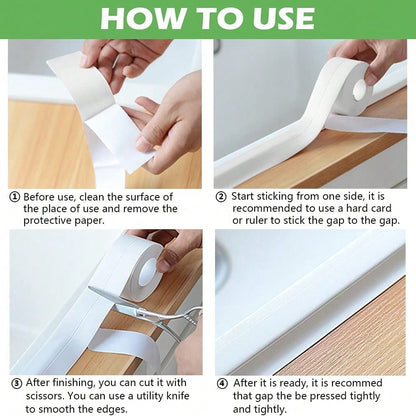 HOW TO USE

① Before use, clean the surface of the place of use and remove the protective paper.

② Start sticking from one side, it is recommended to use a hard card or ruler to stick the gap to the gap.

③ After finishing, you can cut it with scissors. You can use a utility knife to smooth the edges.

④ After it is ready, it is recommed that gap the be pressed tightly and tightly.