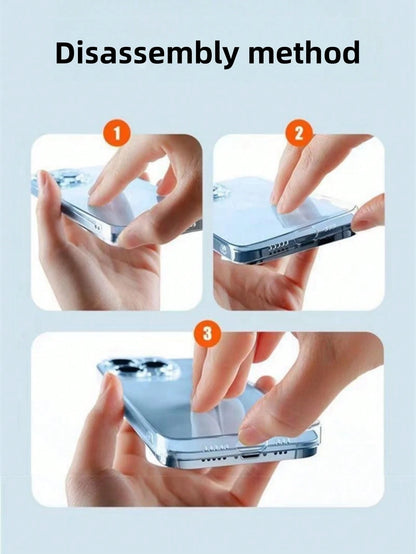 Disassembly method

1

2

3